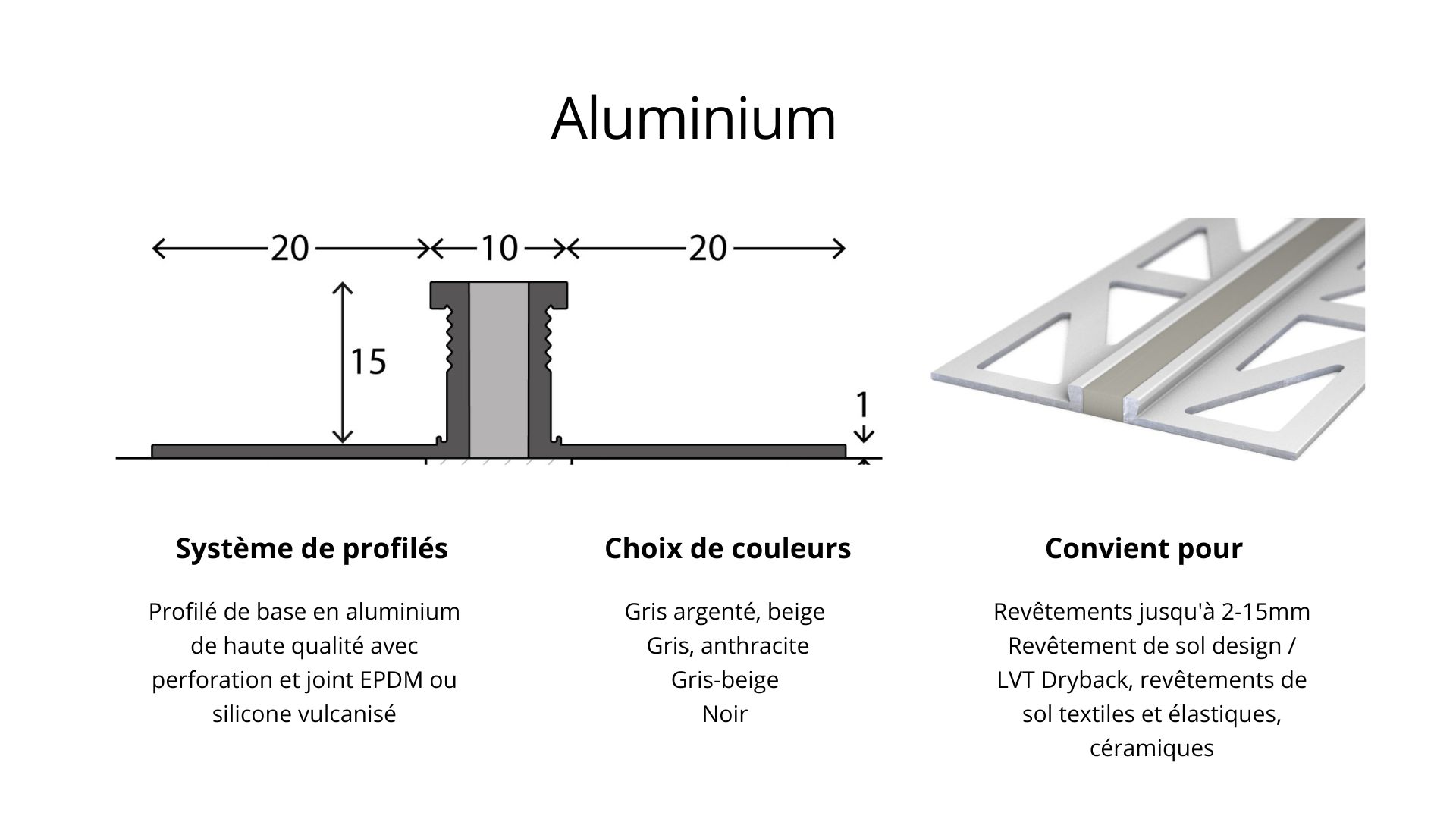 Aluminium

20 10 20

15

1

Système de profilés

Profilé de base en aluminium de haute qualité avec perforation et joint EPDM ou silicone vulcanisé

Choix de couleurs

Gris argenté, beige
Gris, anthracite
Gris-beige
Noir

Convient pour

Revêtements jusqu'à 2-15mm Revêtement de sol design / LVT Dryback, revêtements de sol textiles et élastiques, céramiques