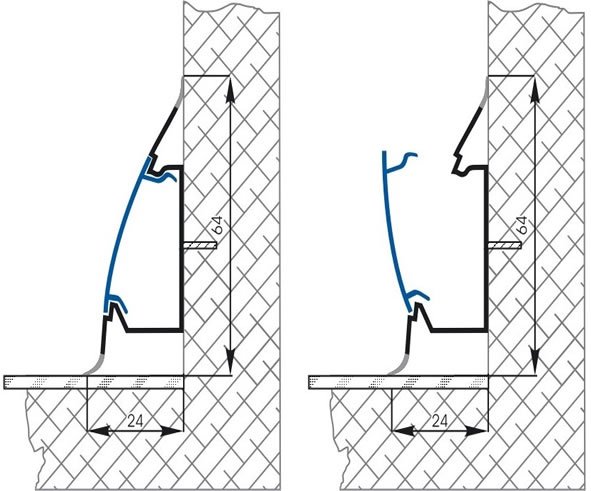 64
24
64
24