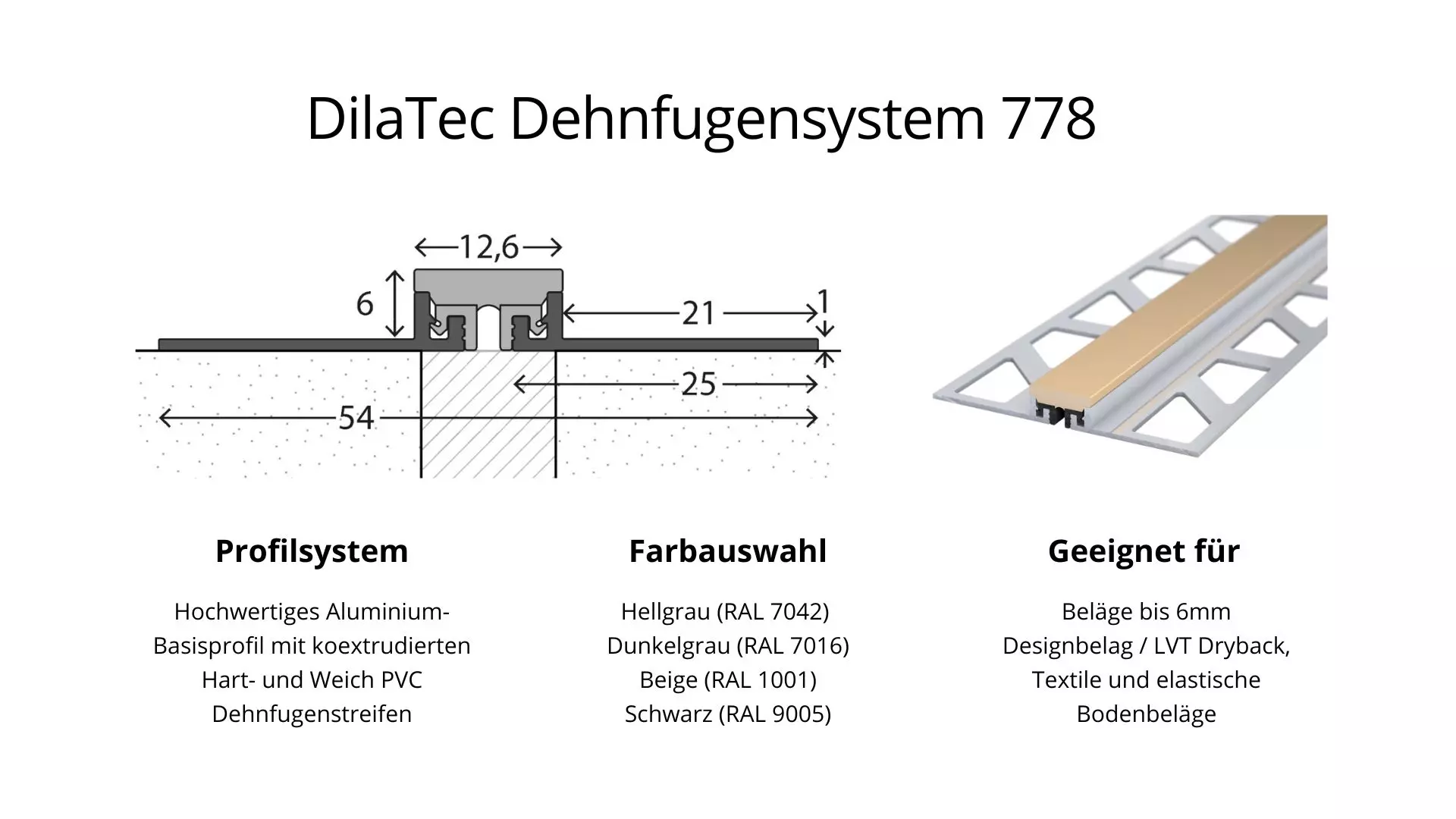 DilaTec Dehnfugensystem 778

12,6

6

21

1

25

54

Profilsystem

Hochwertiges Aluminium-Basisprofil mit koextrudierten Hart- und Weich PVC Dehnfugenstreifen

Farbauswahl

Hellgrau (RAL 7042)
Dunkelgrau (RAL 7016)
Beige (RAL 1001)
Schwarz (RAL 9005)

Geeignet für

Beläge bis 6mm
Designbelag / LVT Dryback, Textile und elastische Bodenbeläge